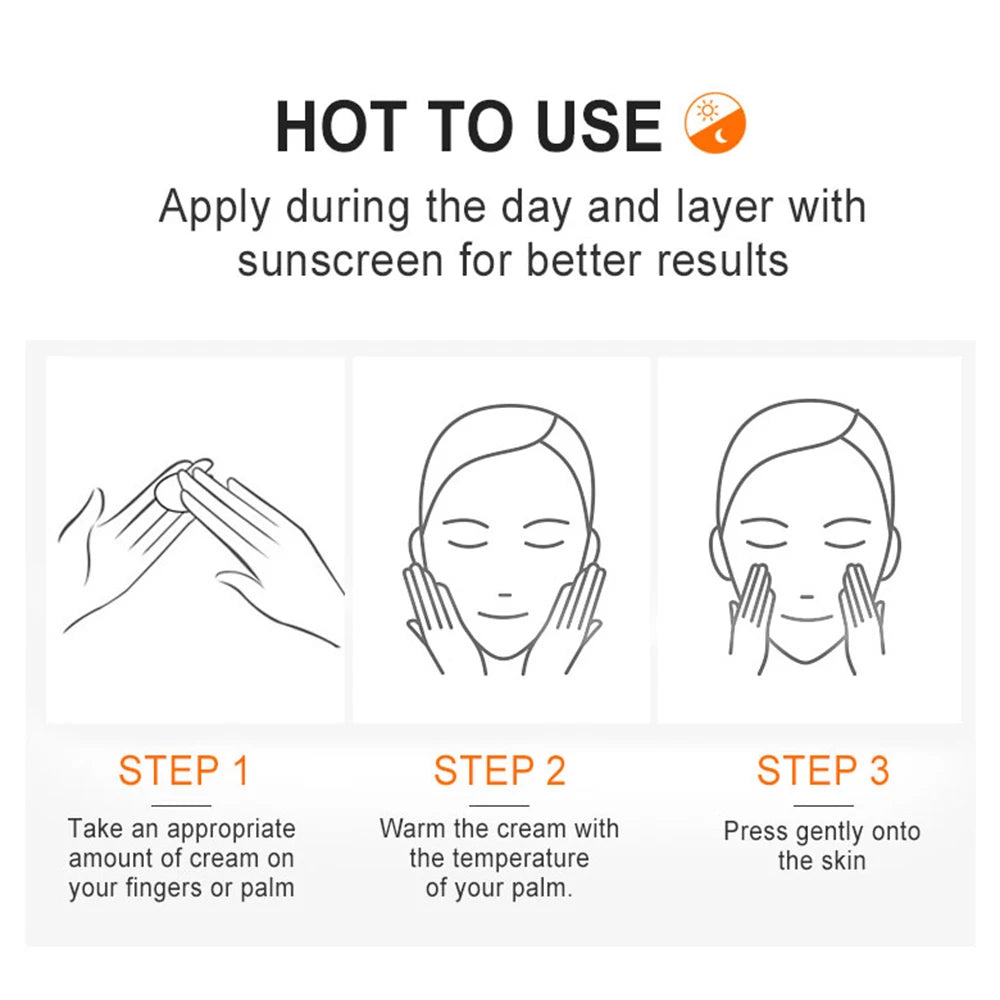 HOT TO USE

Apply during the day and layer with sunscreen for better results

STEP 1

Take an appropriate amount of cream on your fingers or palm

STEP 2

Warm the cream with the temperature of your palm.

STEP 3

Press gently onto the skin